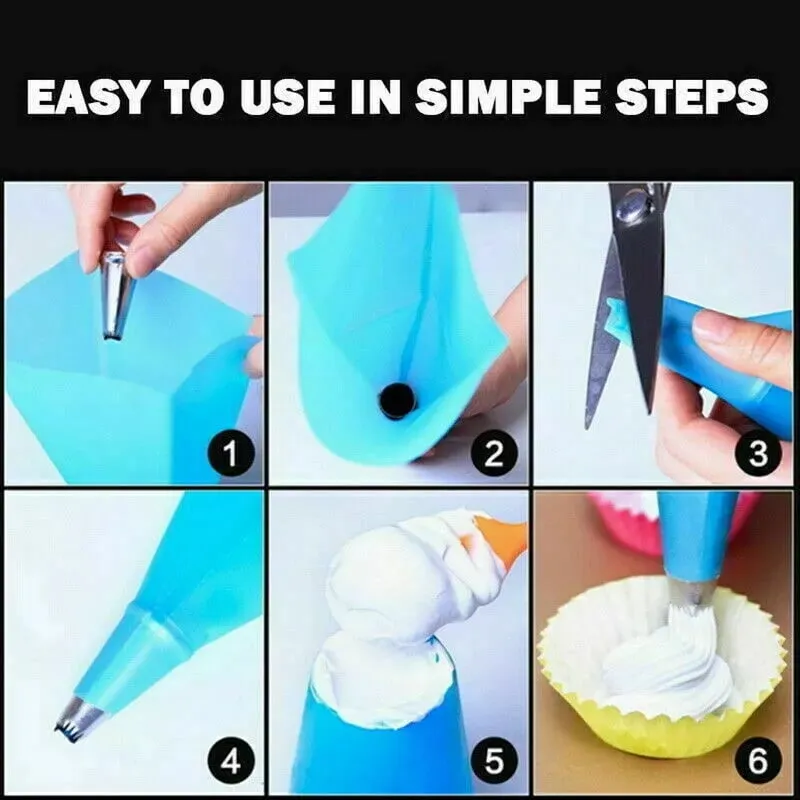 EASY TO USE IN SIMPLE STEPS

1

2

3

4

5

6