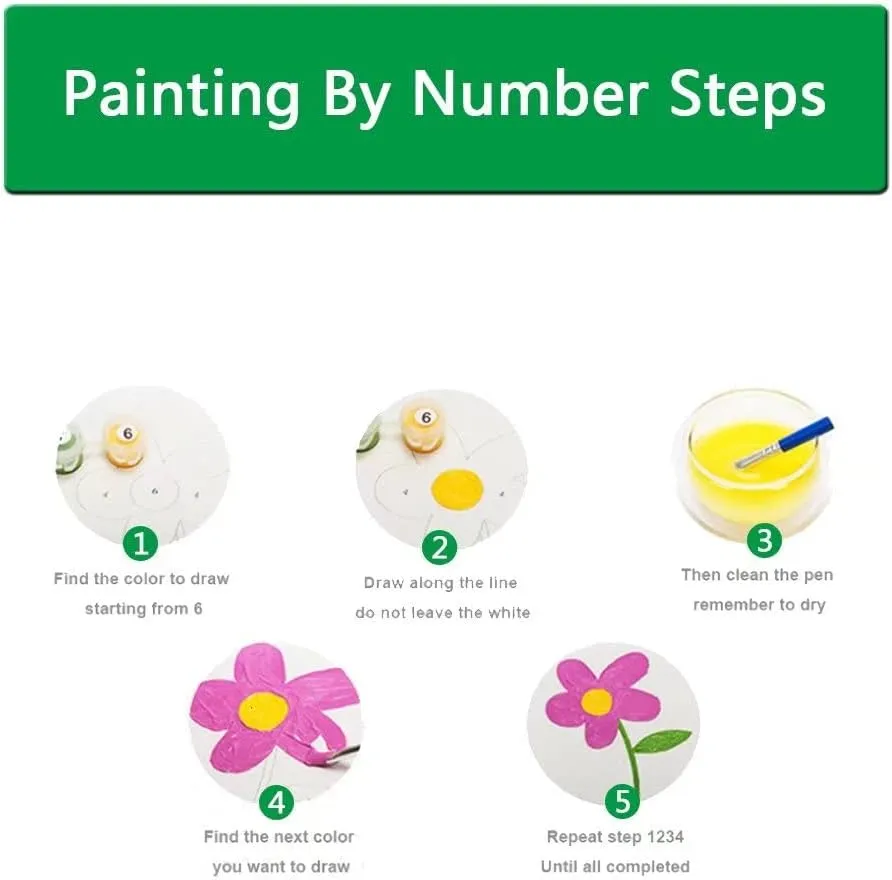 Painting By Number Steps

6

6

1
Find the color to draw starting from 6

6

2
Draw along the line do not leave the white

3
Then clean the pen remember to dry

4
Find the next color you want to draw

5
Repeat step 1234 Until all completed