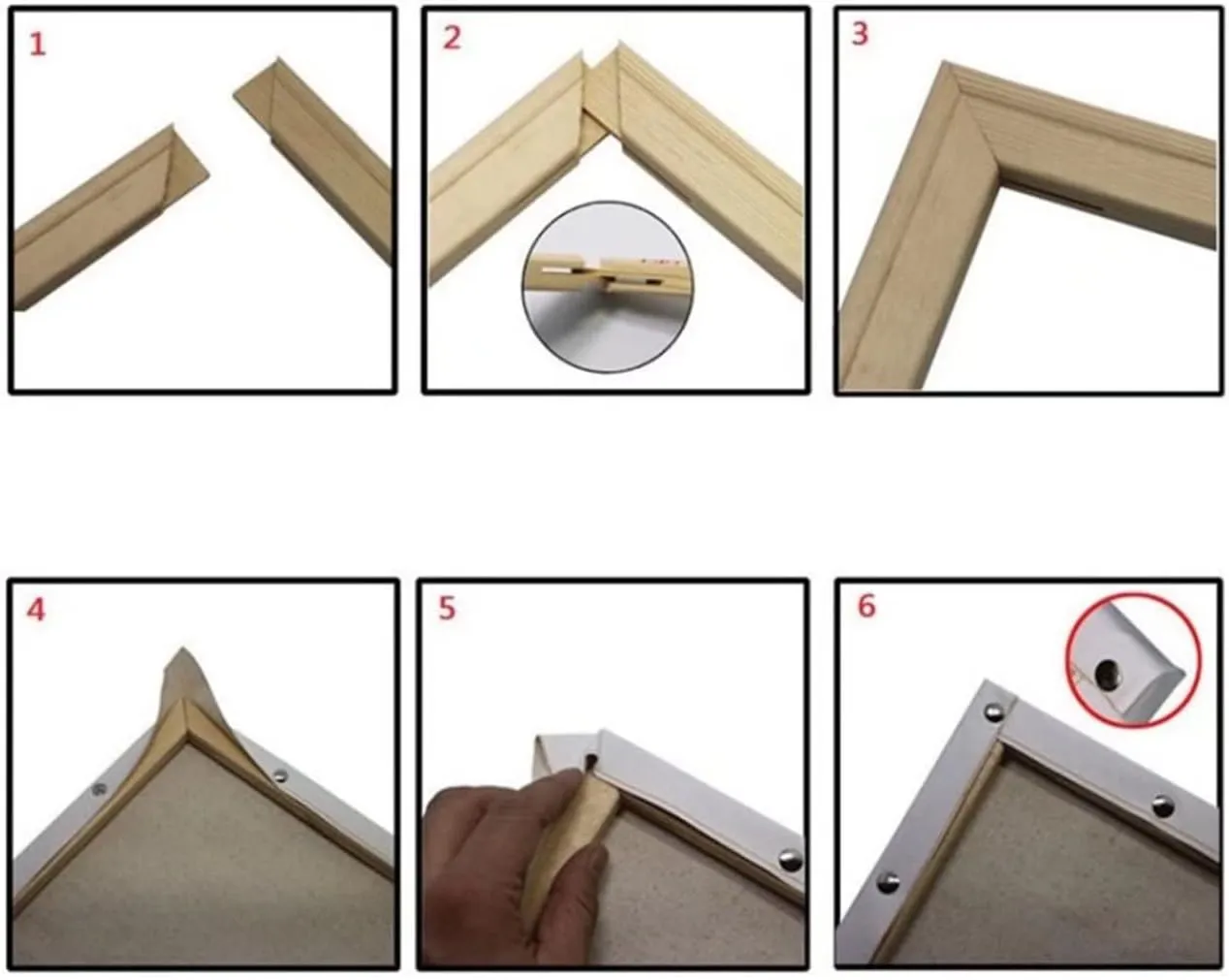 1

2

3

4

5

6